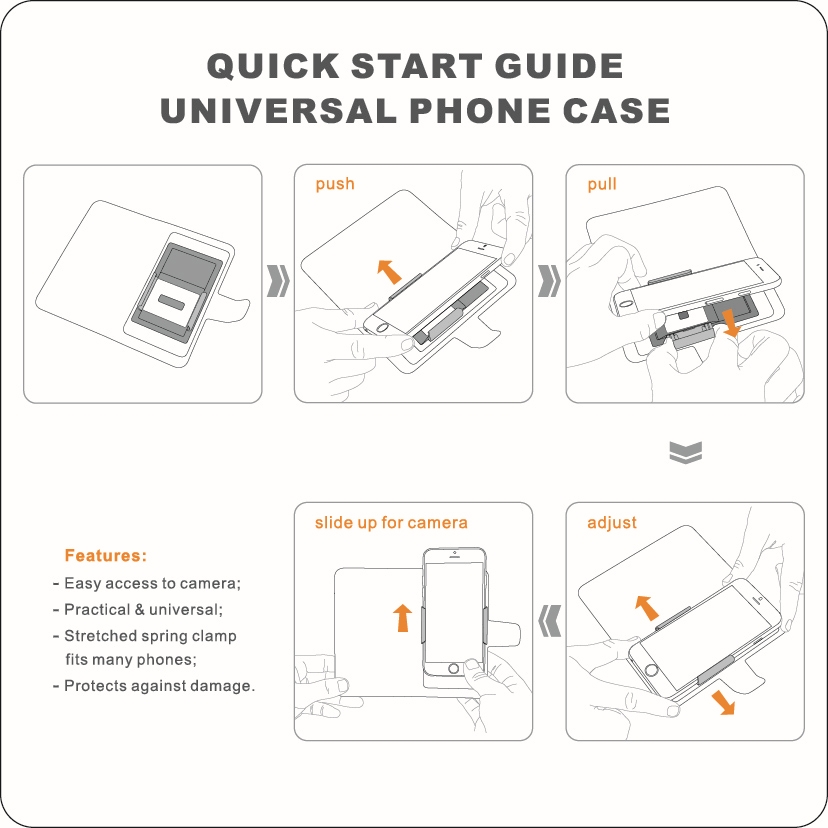 QUICK START GUIDE
UNIVERSAL PHONE CASE

push

pull

adjust

slide up for camera

Features:
- Easy access to camera;
- Practical & universal;
- Stretched spring clamp fits many phones;
- Protects against damage.